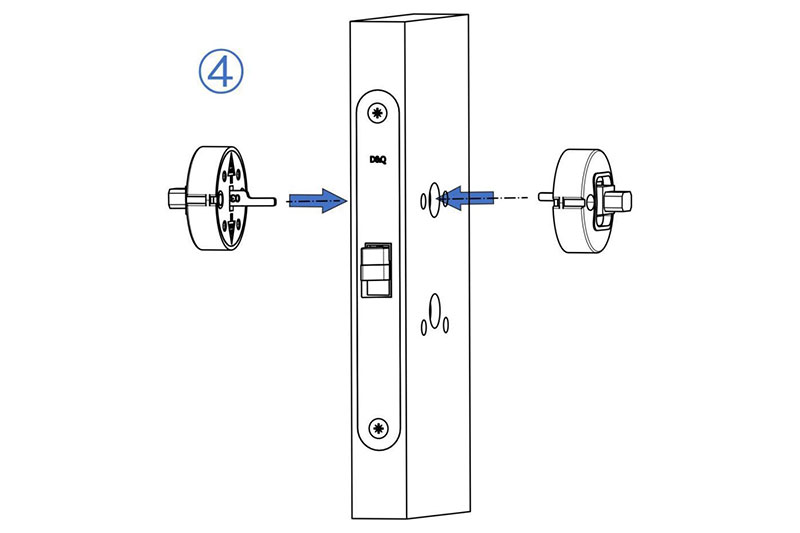 ④

D&Q