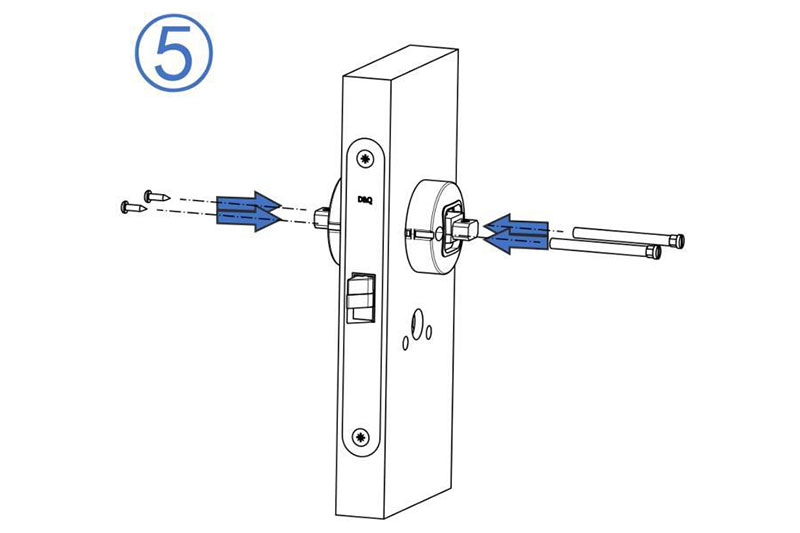 ⑤

D&Q