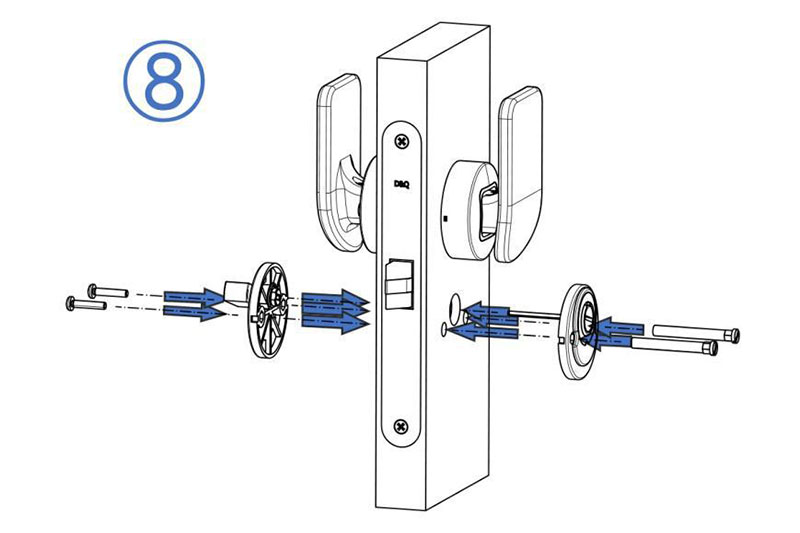 ⑧

D&Q