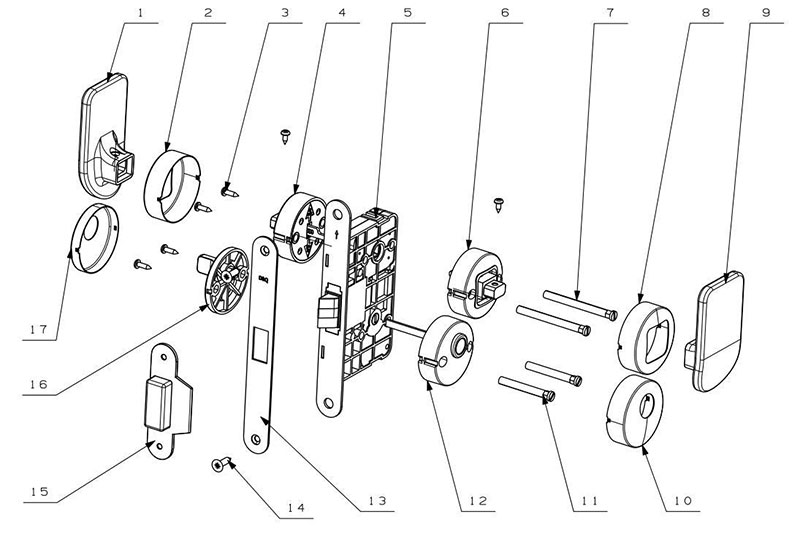 1 2 3 4 5 6 7 8 9

17

16

15

14

13

12

11

10