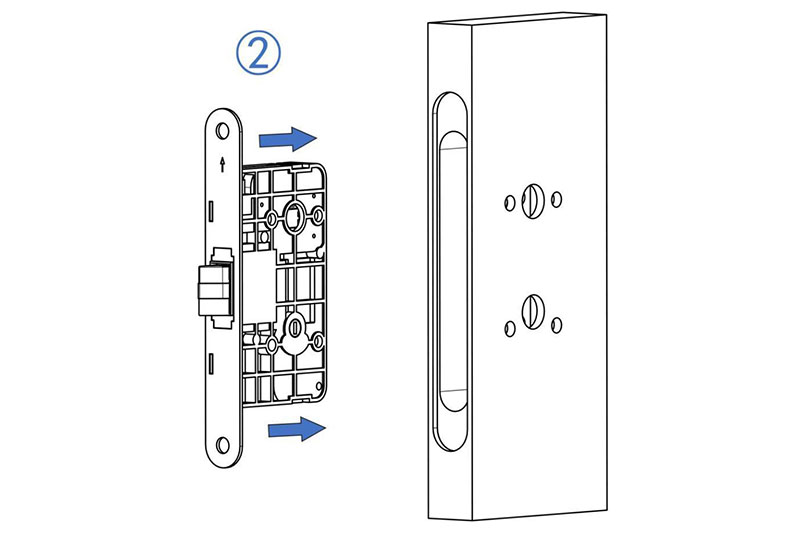 ②