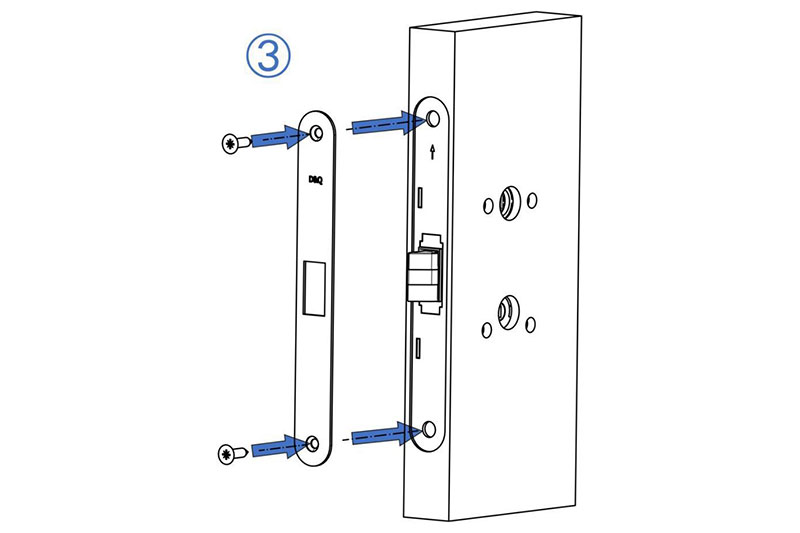 ③

D&Q