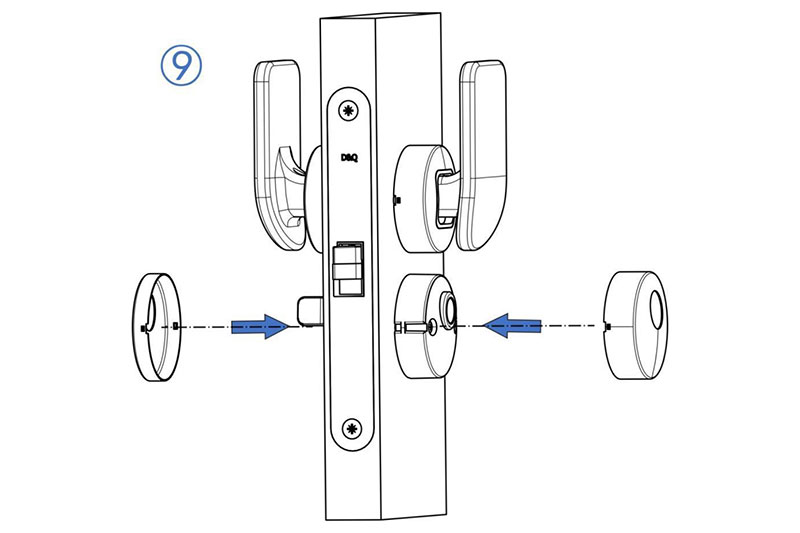 ⑨

D&Q