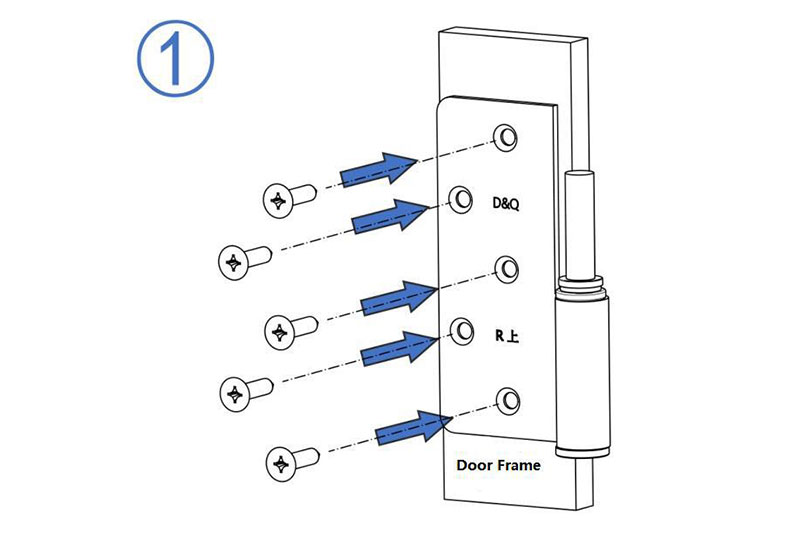 ①

D&Q

R上

Door Frame