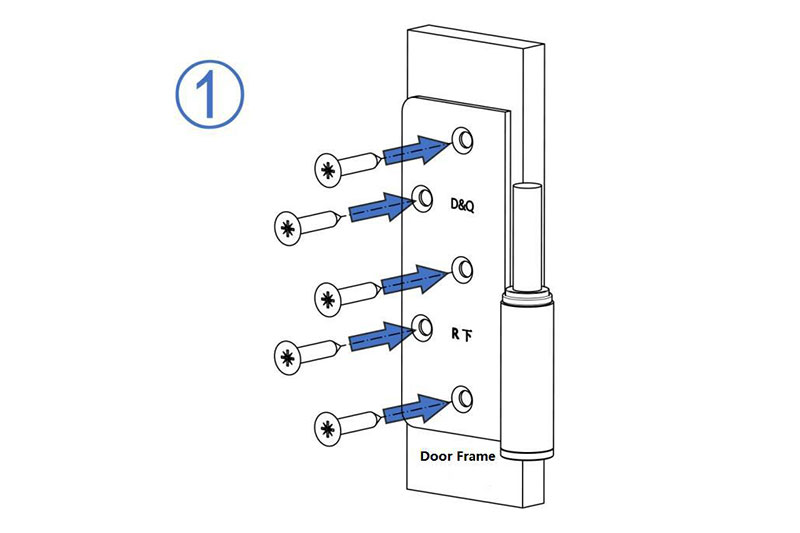 ①

D&Q

R 下

Door Frame