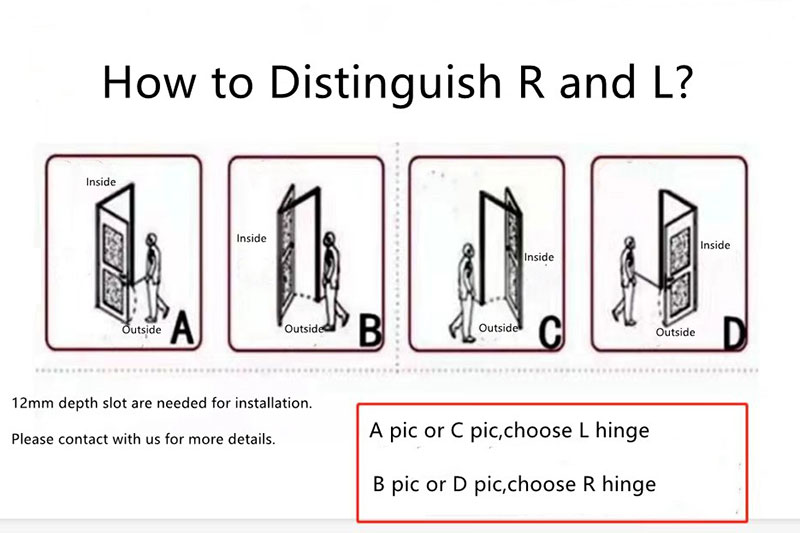 How to Distinguish R and L?

Inside
Outside
A

Inside
Outside
B

Inside
Outside
C

Inside
Outside
D

12mm depth slot are needed for installation.

Please contact with us for more details.

A pic or C pic,choose L hinge

B pic or D pic,choose R hinge